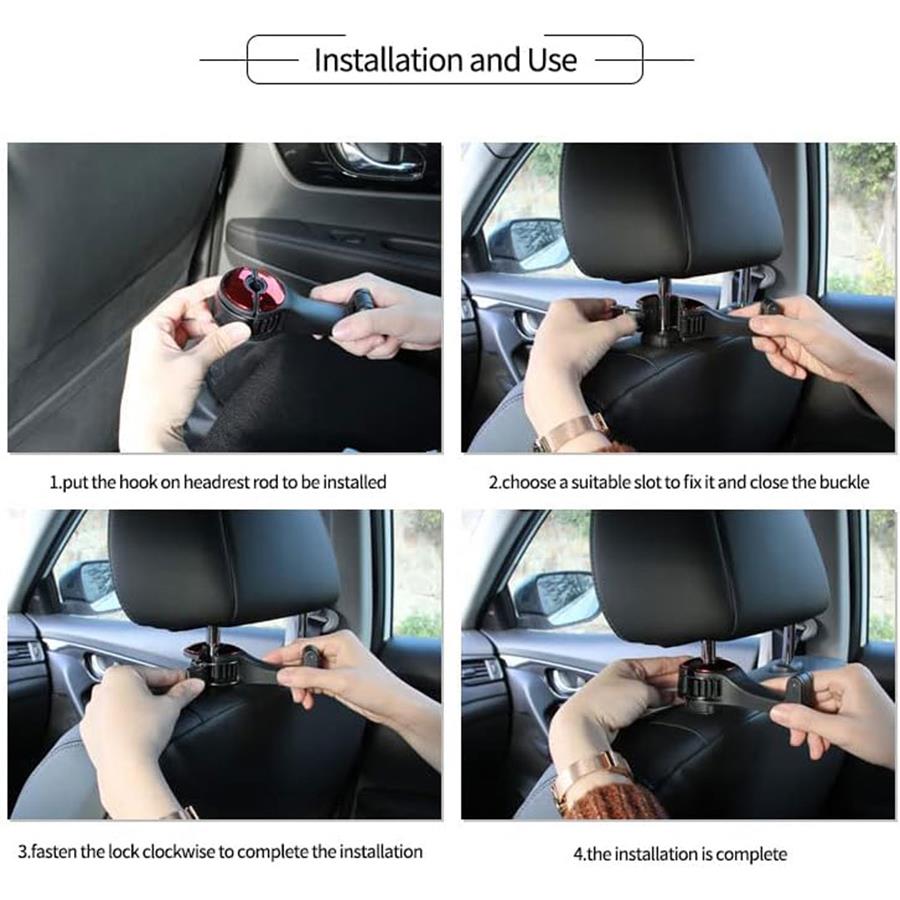 Installation and Use

1.put the hook on headrest rod to be installed

2.choose a suitable slot to fix it and close the buckle

3.fasten the lock clockwise to complete the installation

4.the installation is complete